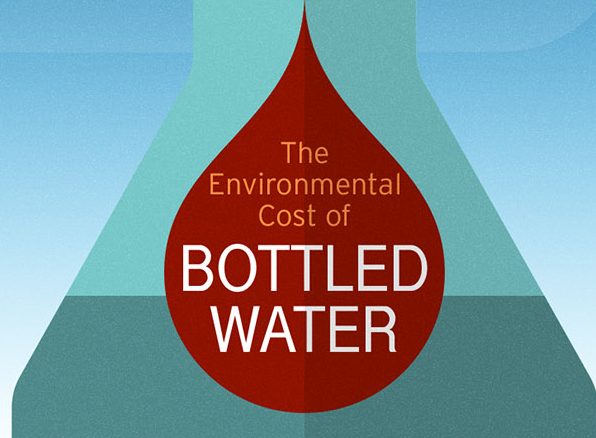 The Environmental Cost of

BOTTLED WATER